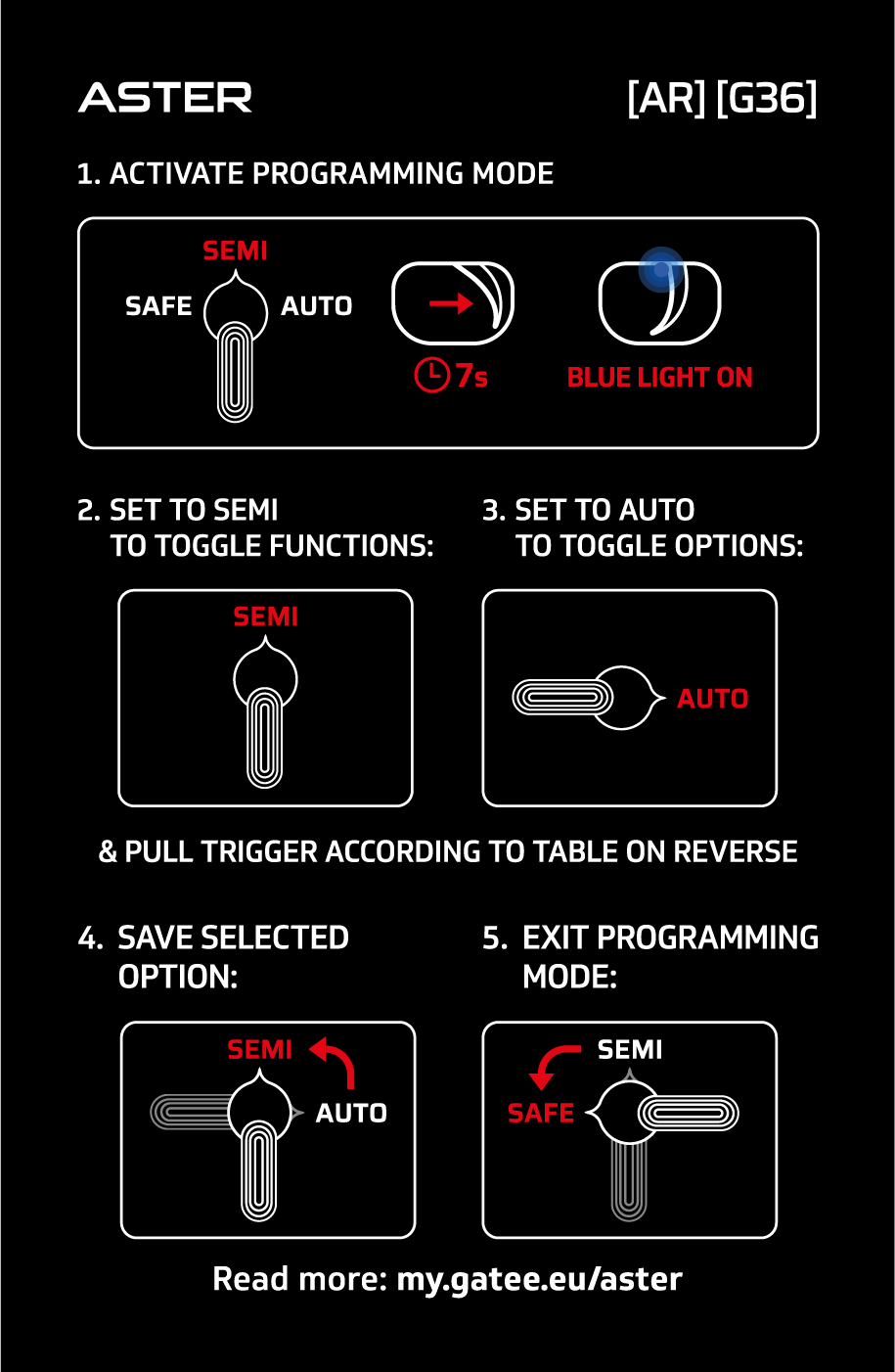 ASTER

[AR] [G36]

1. ACTIVATE PROGRAMMING MODE

SEMI
SAFE AUTO

7s

BLUE LIGHT ON

2. SET TO SEMI TO TOGGLE FUNCTIONS:

SEMI

3. SET TO AUTO TO TOGGLE OPTIONS:

AUTO

& PULL TRIGGER ACCORDING TO TABLE ON REVERSE

4. SAVE SELECTED OPTION:

SEMI
AUTO

5. EXIT PROGRAMMING MODE:

SEMI
SAFE

Read more: my.gatee.eu/aster